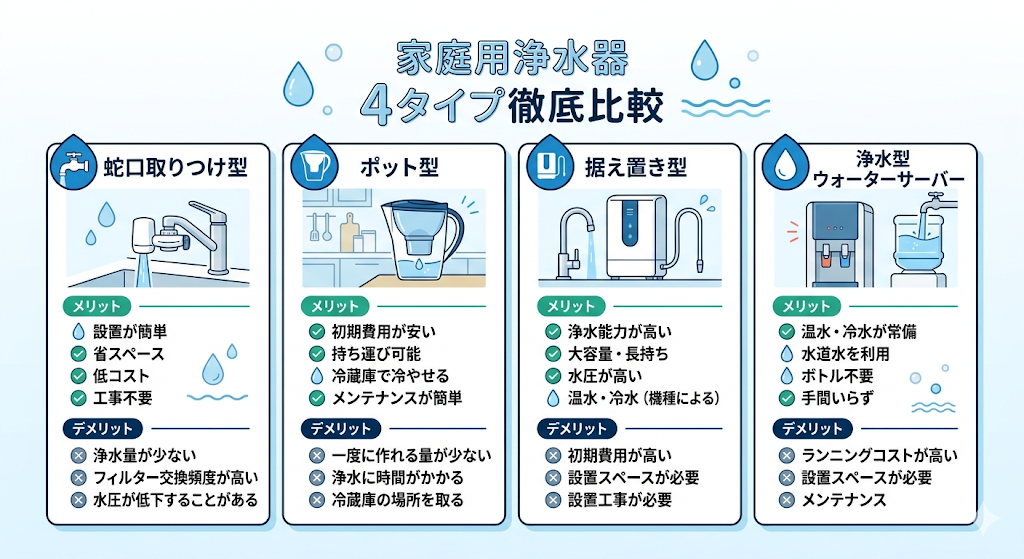 家庭用浄水器
4タイプ徹底比較

蛇口取りつけ型

メリット
設置が簡単
省スペース
低コスト
工事不要

デメリット
浄水量が少ない
フィルター交換頻度が高い
水圧が低下することがある

ポット型

メリット
初期費用が安い
持ち運び可能
冷蔵庫で冷やせる
メンテナンスが簡単

デメリット
一度に作れる量が少ない
浄水に時間がかかる
冷蔵庫の場所を取る

据え置き型

メリット
浄水能力が高い
大容量・長持ち
水圧が高い
温水・冷水（機種による）

デメリット
初期費用が高い
設置スペースが必要
設置工事が必要

浄水型
ウォーターサーバー

メリット
温水・冷水が常備
水道水を利用
ボトル不要
手間いらず

デメリット
ランニングコストが高い
設置スペースが必要
メンテナンス